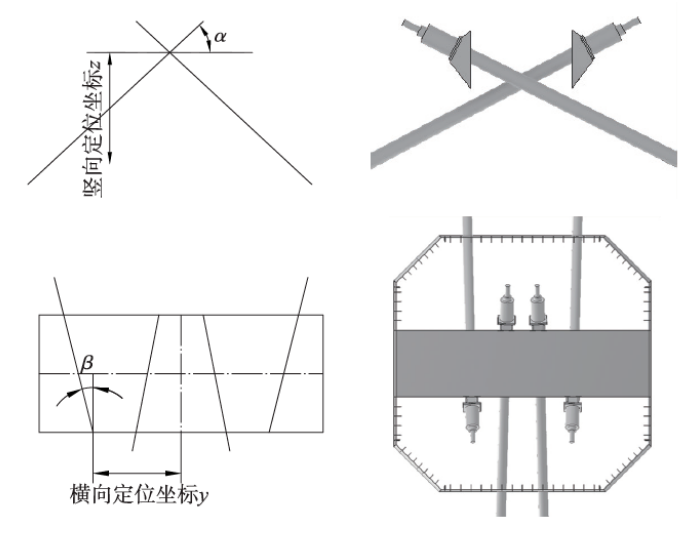 $\alpha$
竖向定位坐标$z$
$\beta$
横向定位坐标$y$